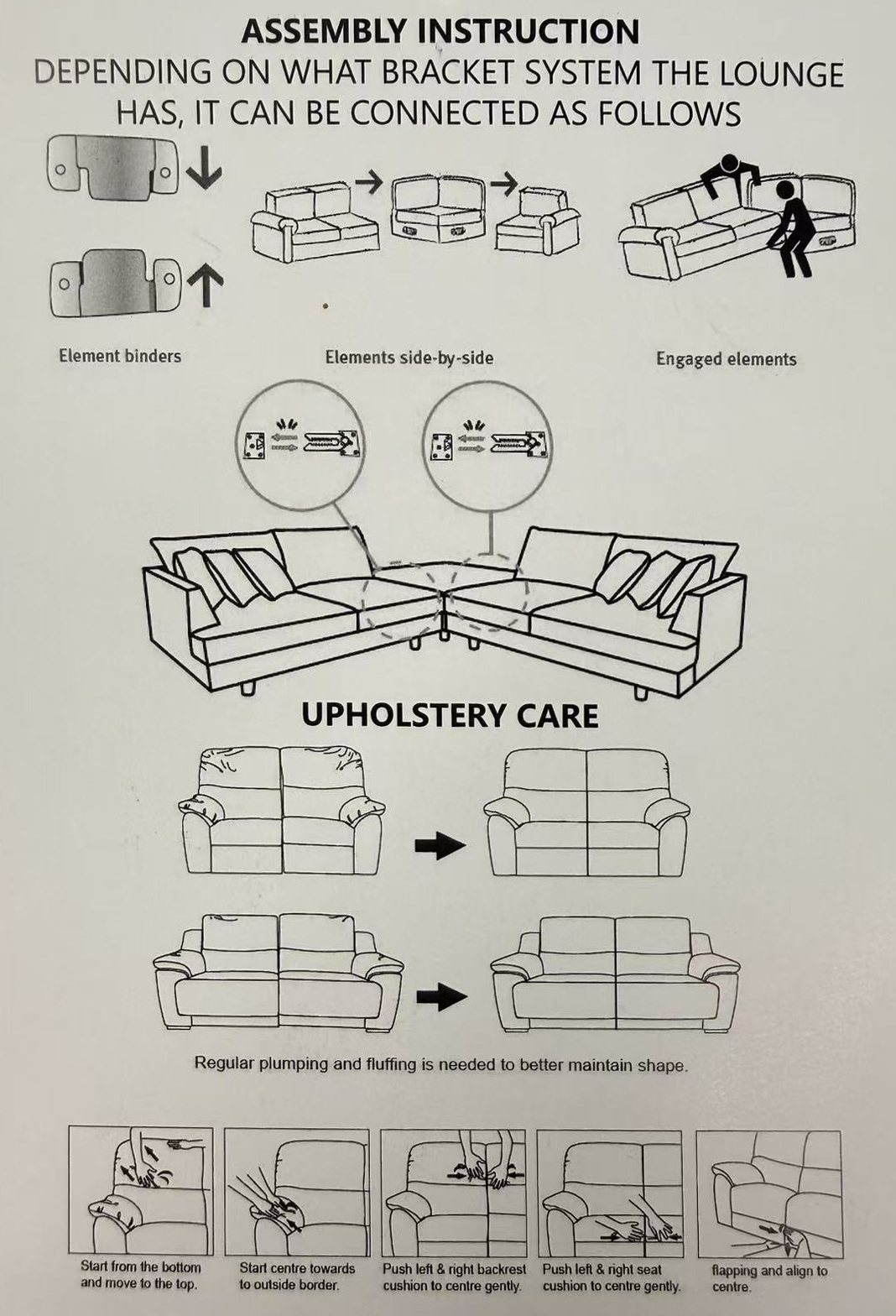 ASSEMBLY INSTRUCTION
DEPENDING ON WHAT BRACKET SYSTEM THE LOUNGE HAS, IT CAN BE CONNECTED AS FOLLOWS

Element binders

Elements side-by-side

Engaged elements

UPHOLSTERY CARE

Regular plumping and fluffing is needed to better maintain shape.

Start from the bottom and move to the top.

Start centre towards to outside border.

Push left & right backrest cushion to centre gently.

Push left & right seat cushion to centre gently.

flapping and align to centre.