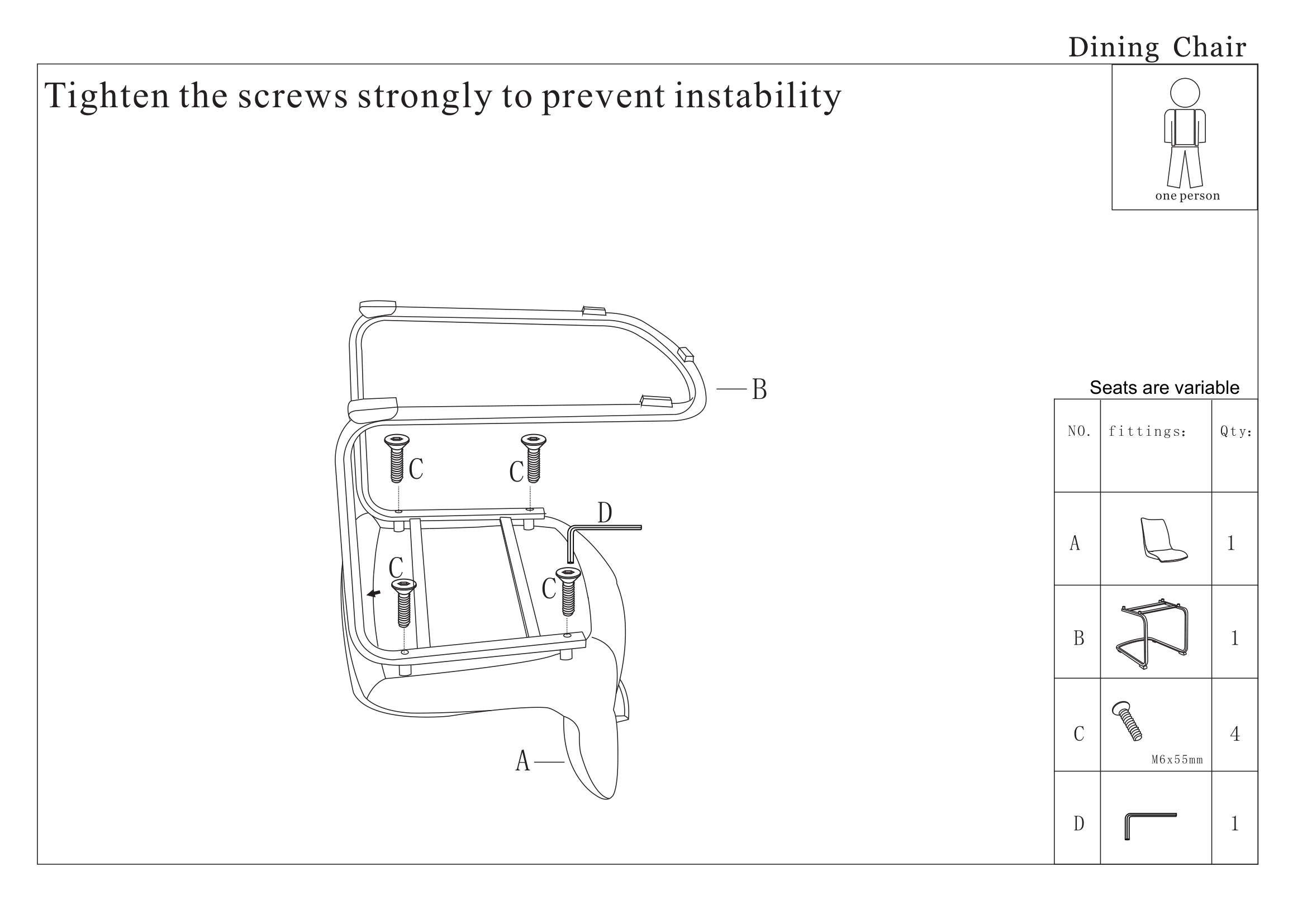 Dining Chair

Tighten the screws strongly to prevent instability

one person

B

C

C

D

C

C

A

Seats are variable

| NO. | fittings: | Qty: |
|---|---|---|
| A | | 1 |
| B | | 1 |
| C | M6x55mm | 4 |
| D | | 1 |