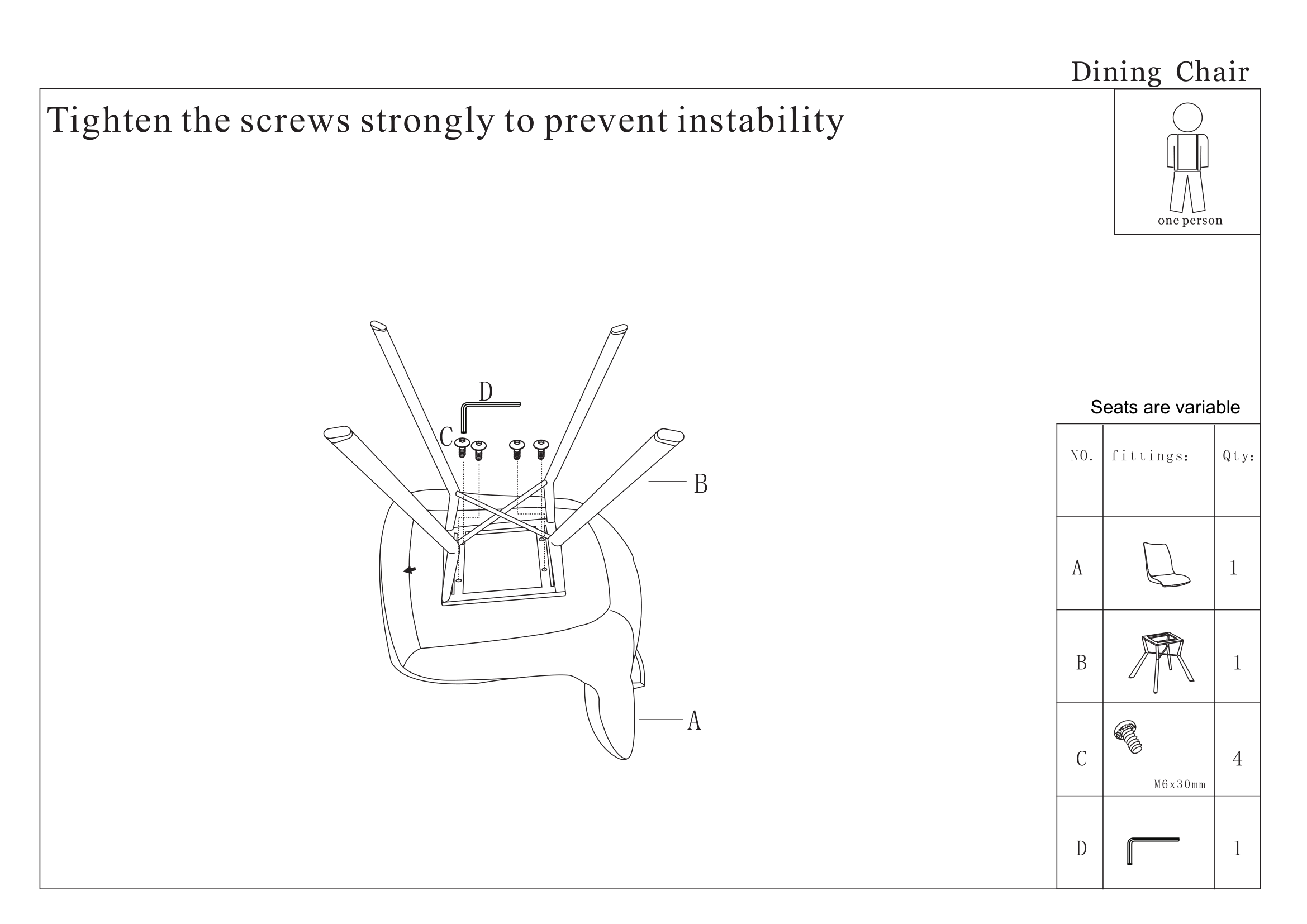 Dining Chair

Tighten the screws strongly to prevent instability

one person

D

C

B

A

Seats are variable

| NO. | fittings: | Qty: |
|---|---|---|
| A | | 1 |
| B | | 1 |
| C | M6x30mm | 4 |
| D | | 1 |