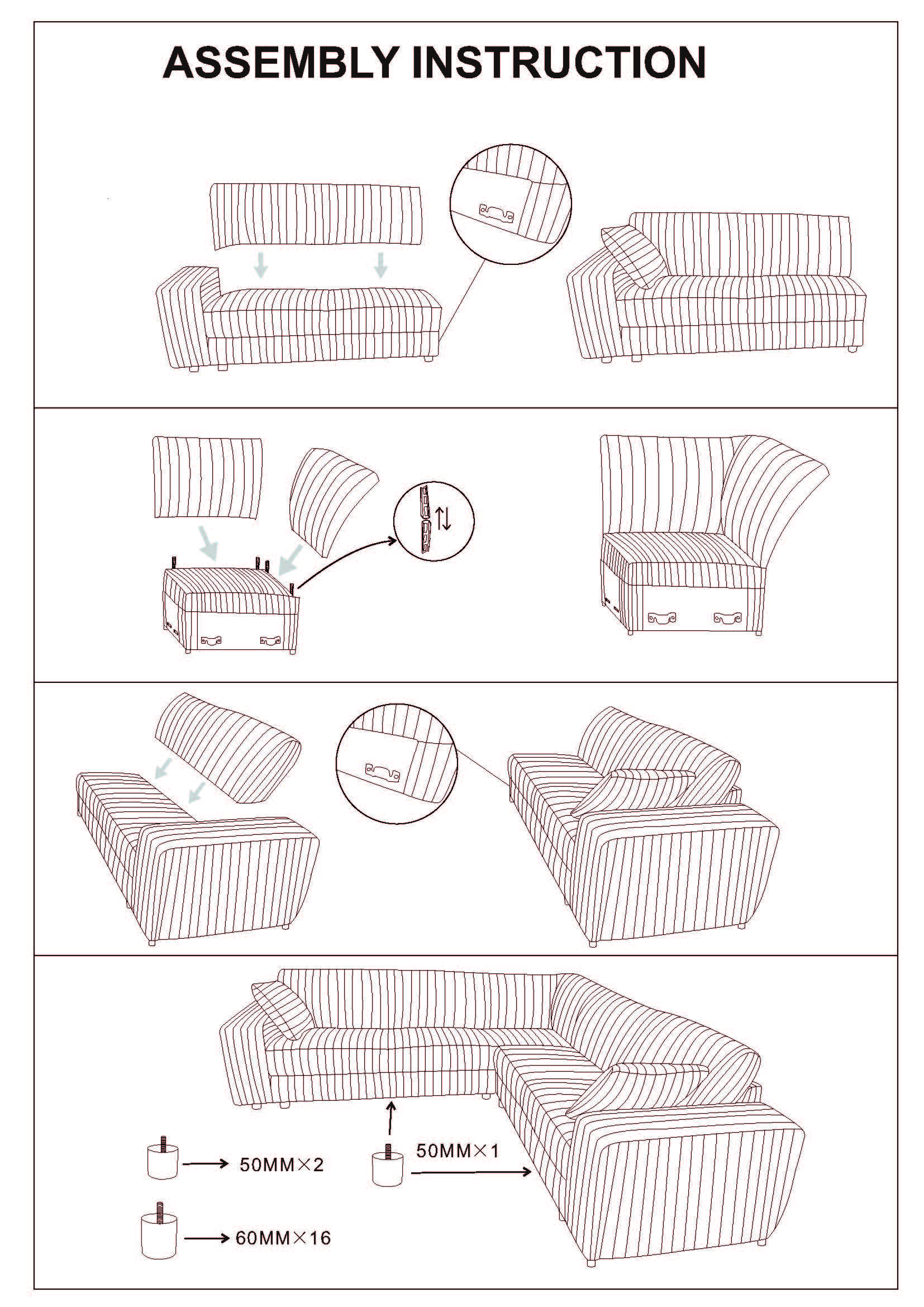 ASSEMBLY INSTRUCTION

50MM×2

50MM×1

60MM×16