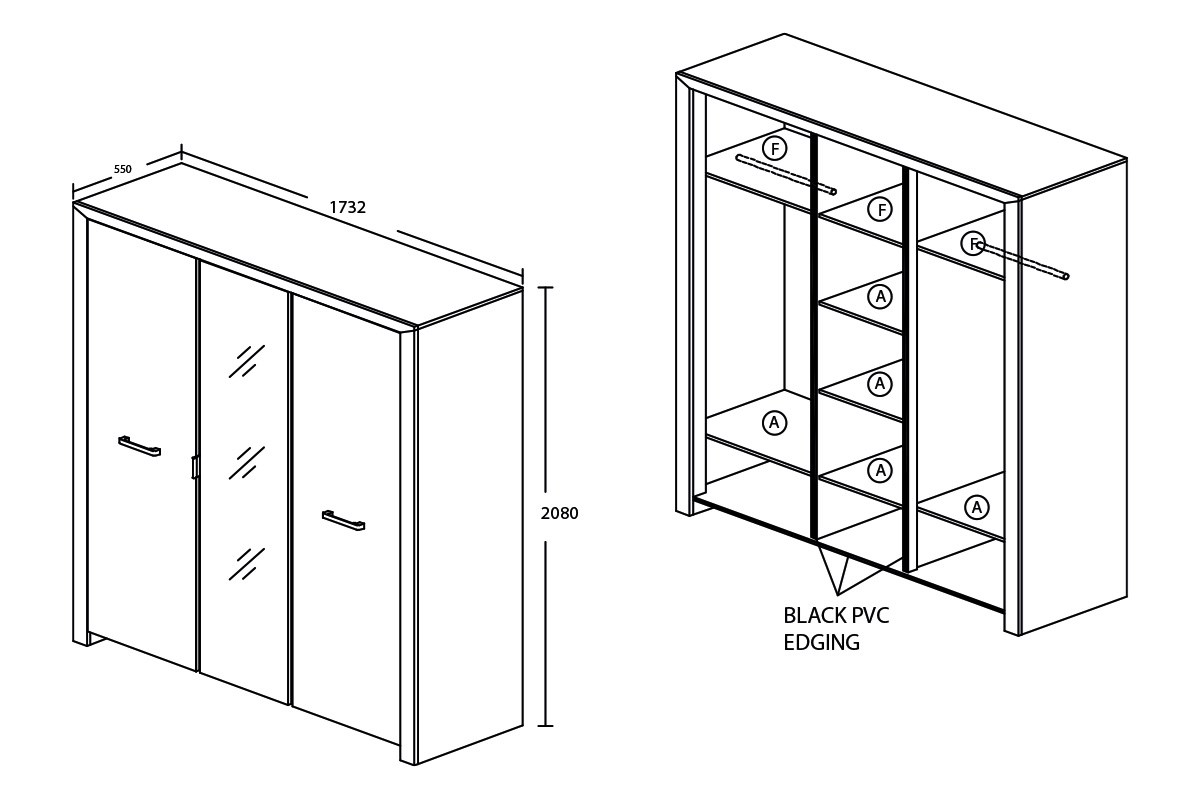 550
1732
2080

F
F
F
A
A
A
A
A

BLACK PVC EDGING